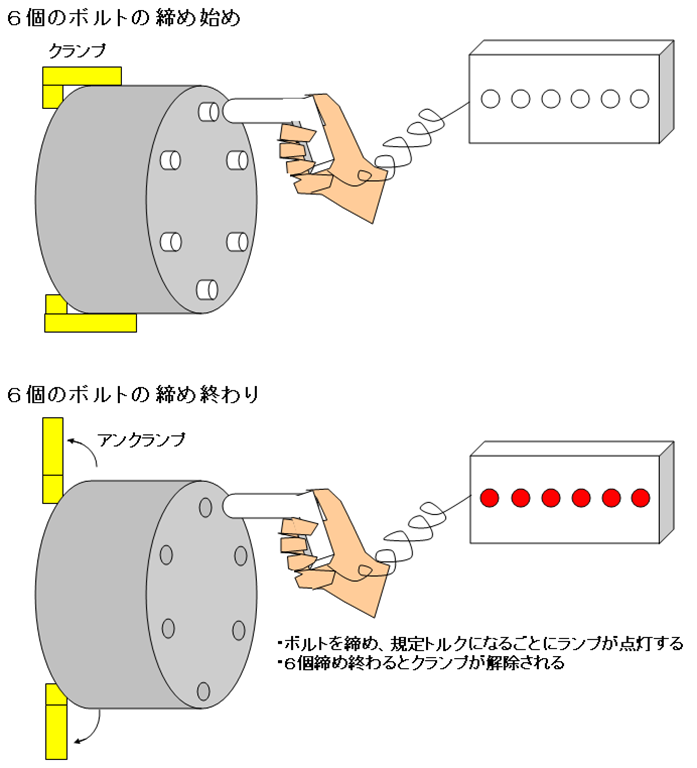 ６個のボルトの 締め始め

クランプ

６個のボルトの 締め終わり

アンクランプ

･ボルトを締め、規定トルクになるごとにランプが点灯する
･６個締め終わるとクランプが解除される